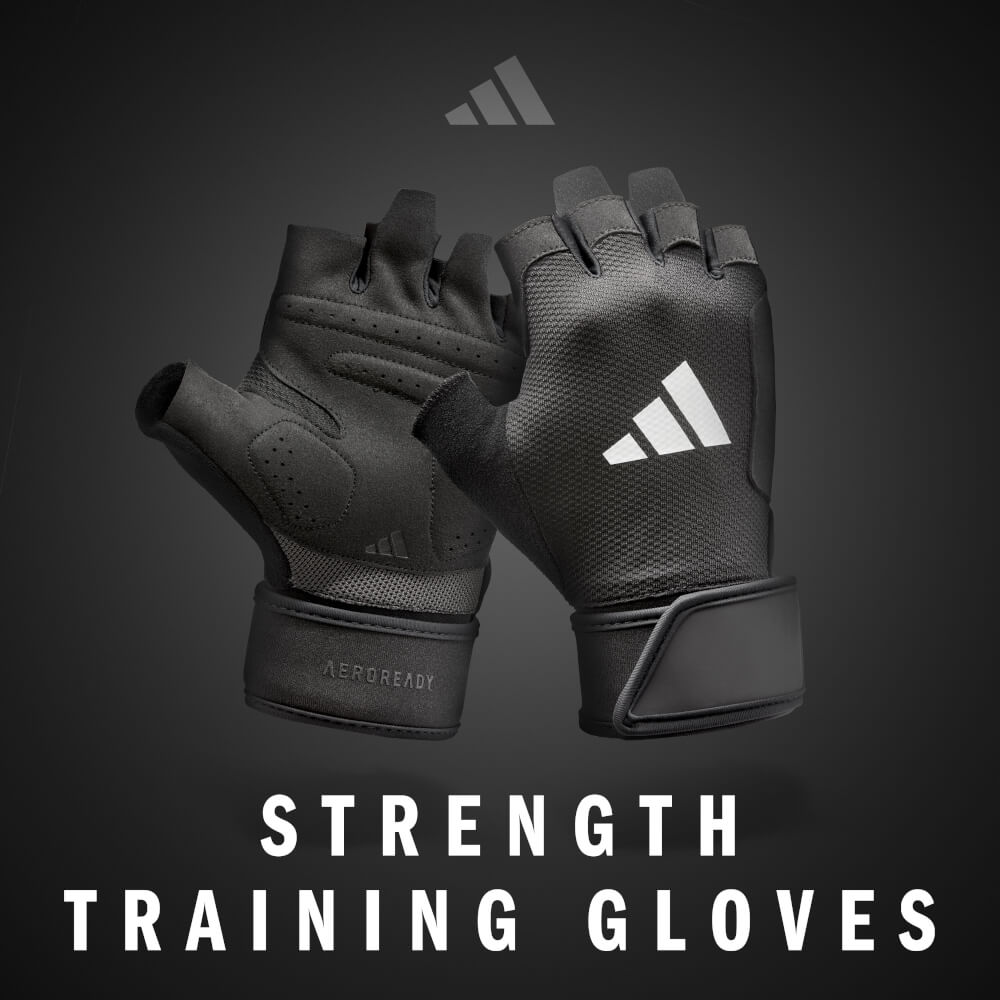 AEROREADY

STRENGTH
TRAINING GLOVES